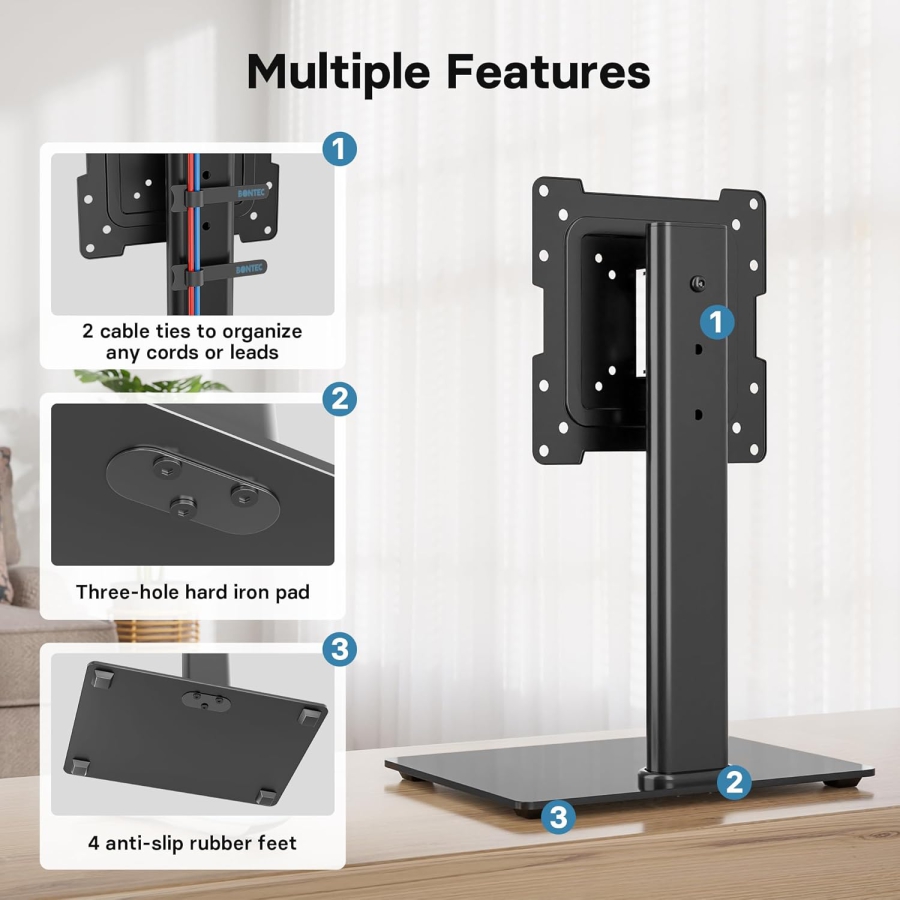 Multiple Features

1

BONTEC

BONTEC

2 cable ties to organize any cords or leads

2

Three-hole hard iron pad

3

4 anti-slip rubber feet

1

2

3