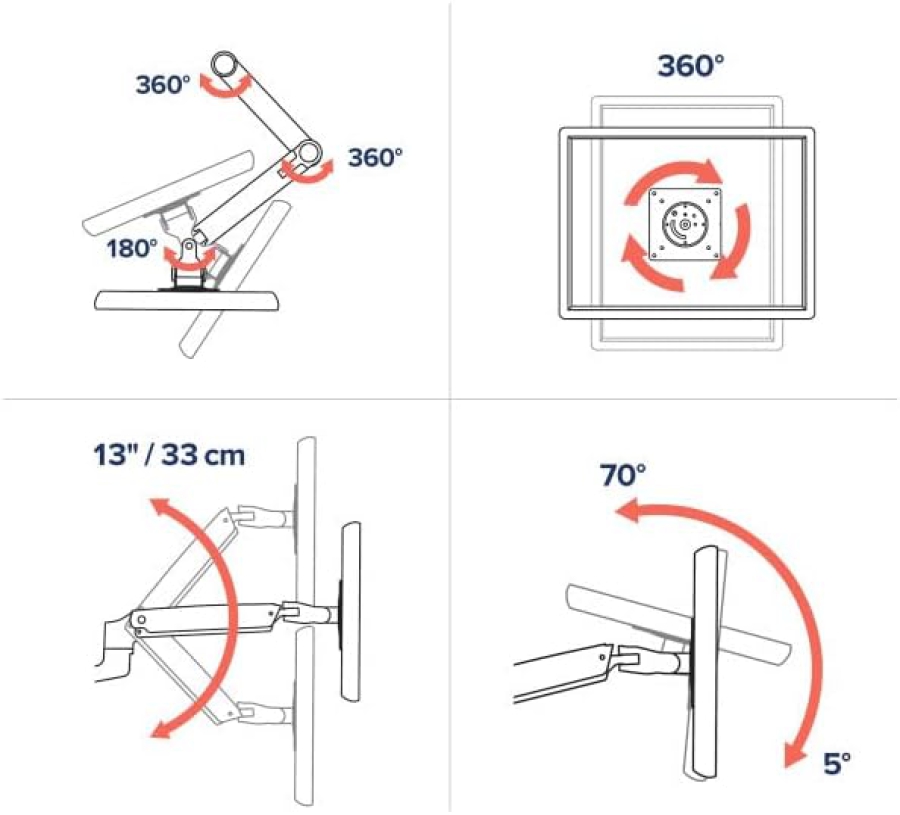 360°
360°
180°

360°

13" / 33 cm

70°
5°