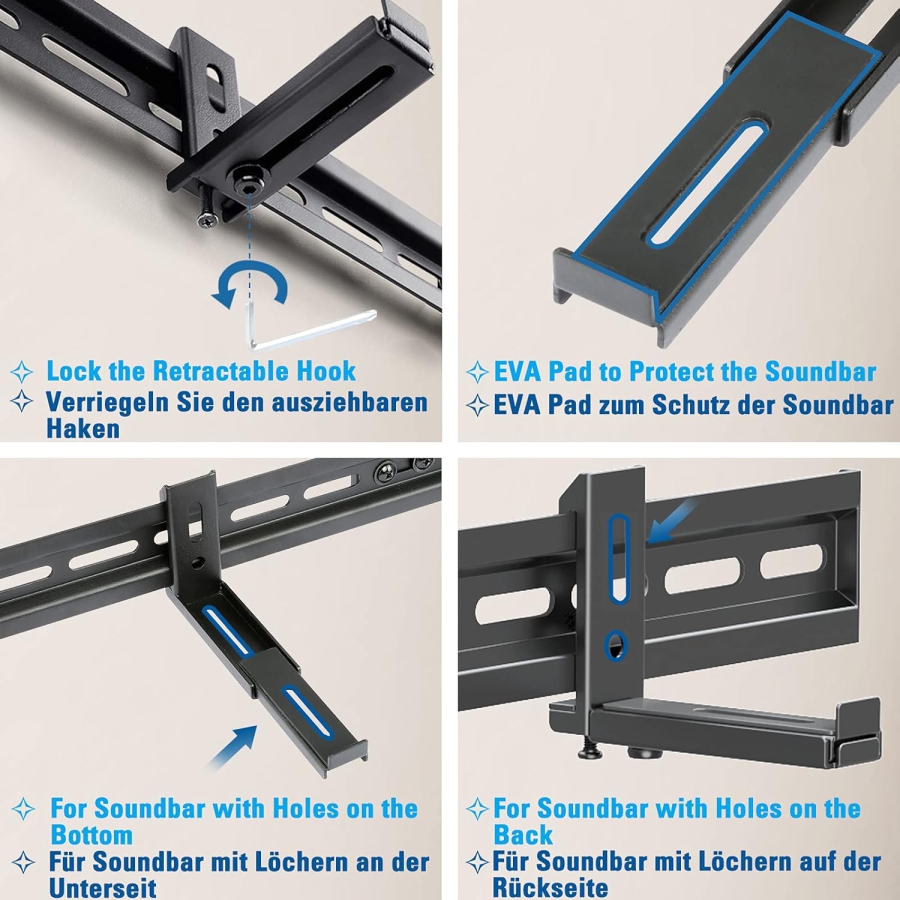 Lock the Retractable Hook
Verriegeln Sie den ausziehbaren Haken

EVA Pad to Protect the Soundbar
EVA Pad zum Schutz der Soundbar

For Soundbar with Holes on the Bottom
Für Soundbar mit Löchern an der Unterseit

For Soundbar with Holes on the Back
Für Soundbar mit Löchern auf der Rückseite